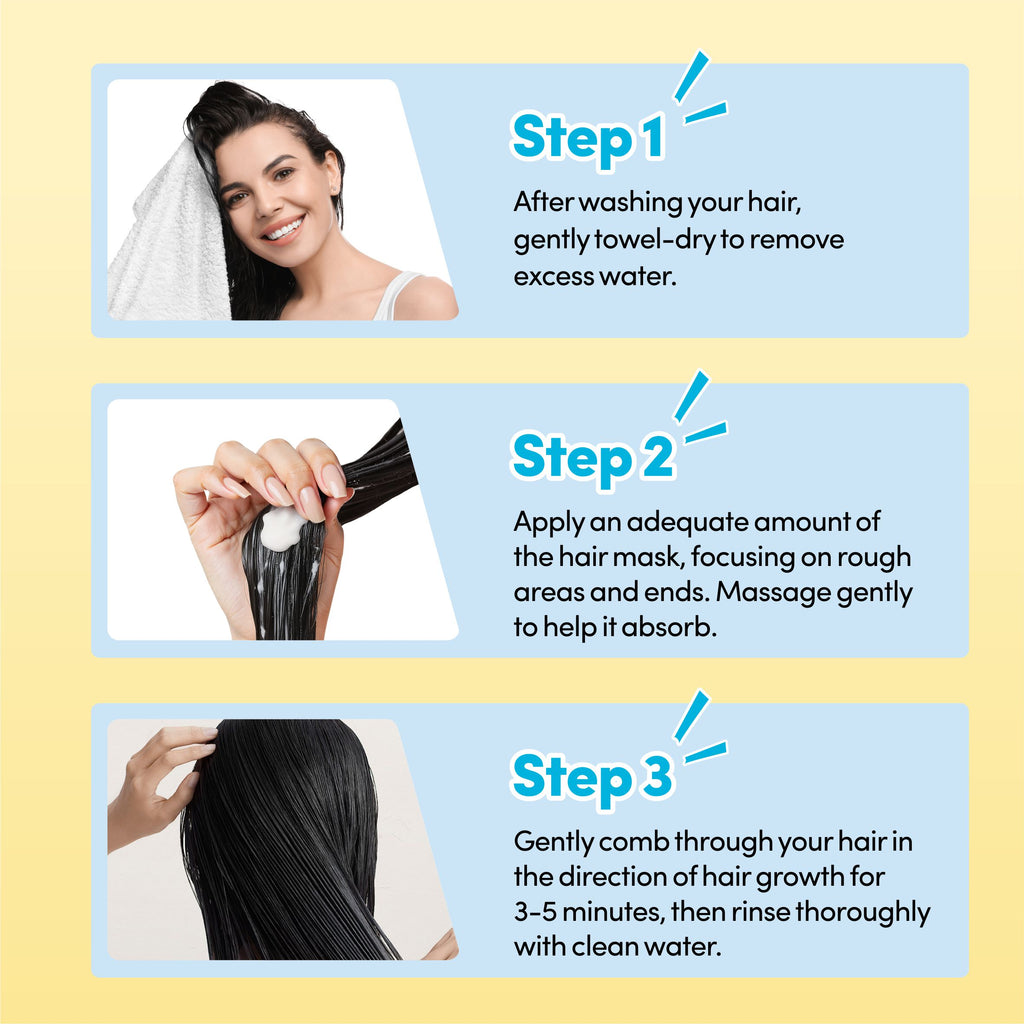 Step 1

After washing your hair, gently towel-dry to remove excess water.

Step 2

Apply an adequate amount of the hair mask, focusing on rough areas and ends. Massage gently to help it absorb.

Step 3

Gently comb through your hair in the direction of hair growth for 3-5 minutes, then rinse thoroughly with clean water.